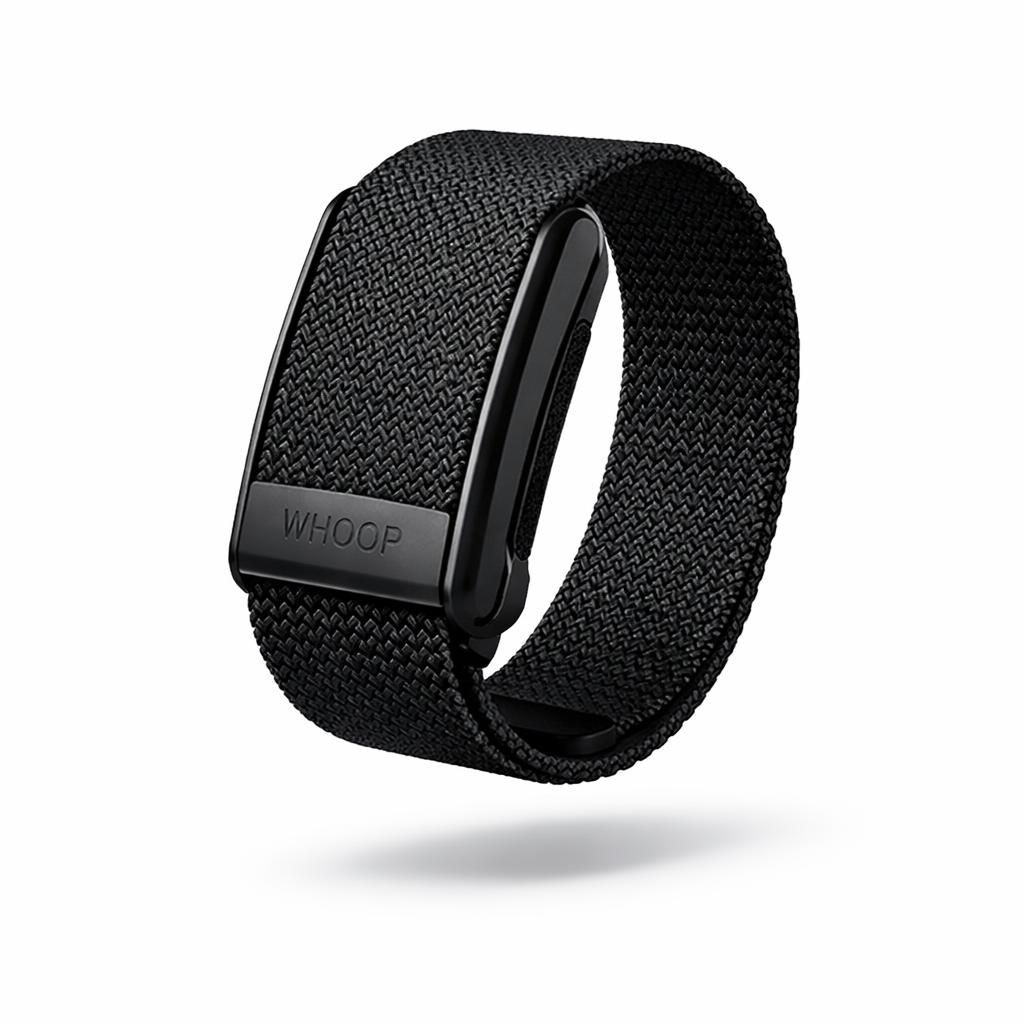 WHOOP